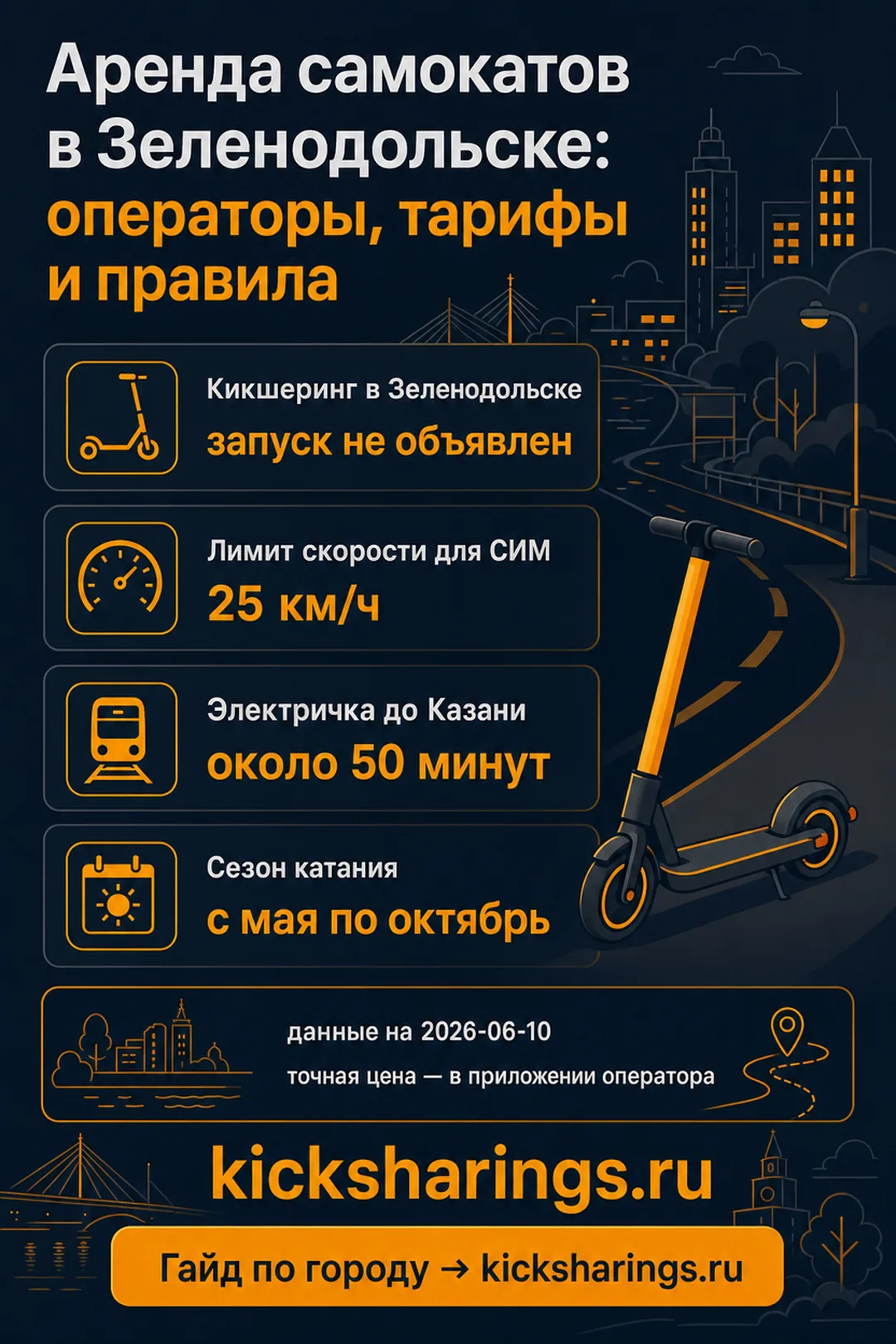 Аренда самокатов в Зеленодольске: операторы, тарифы и правила

Кикшеринг в Зеленодольске
запуск не объявлен

Лимит скорости для СИМ
25 км/ч

Электричка до Казани
около 50 минут

Сезон катания
с мая по октябрь

данные на 2026-06-10
точная цена — в приложении оператора

kicksharings.ru

Гайд по городу → kicksharings.ru