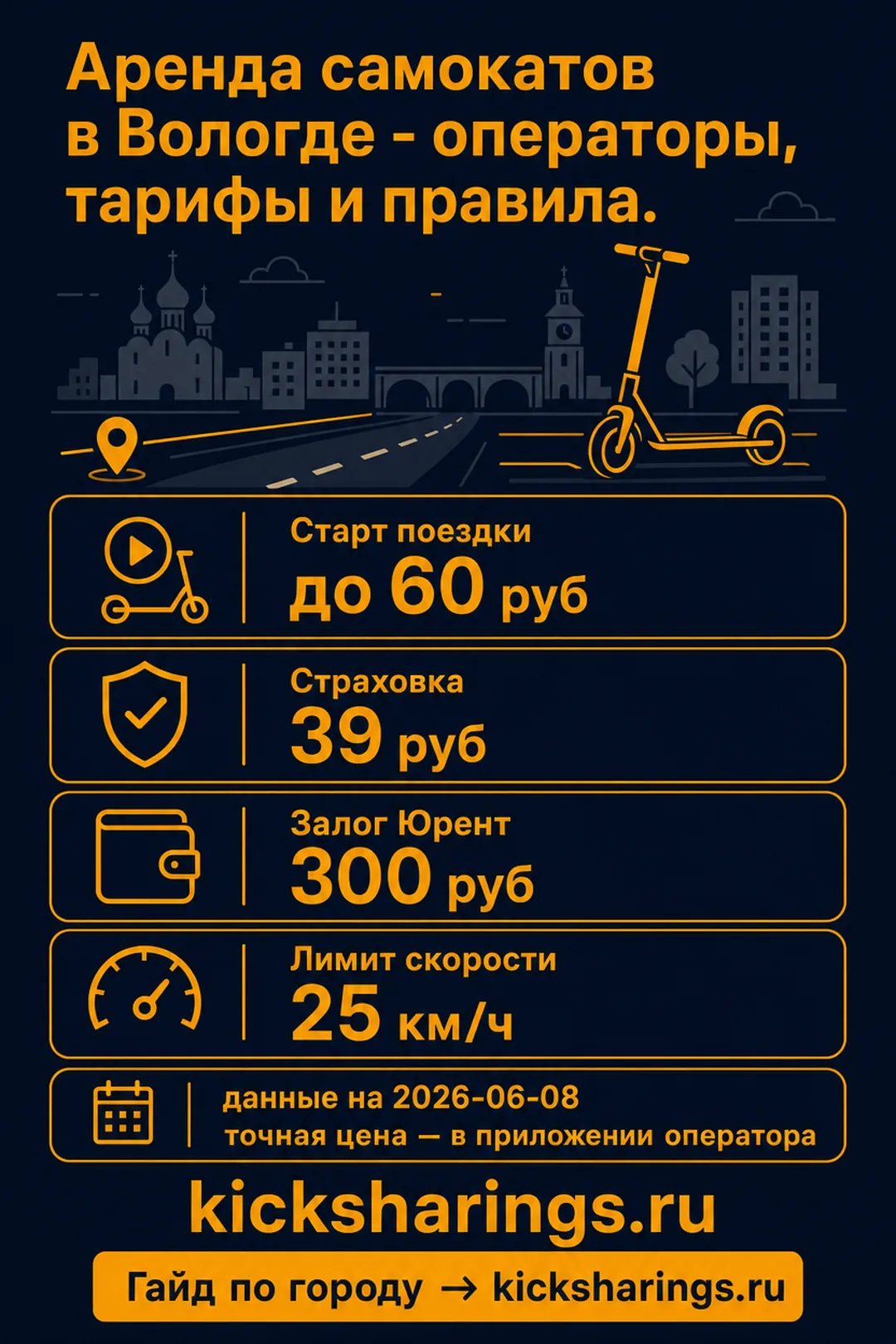 Аренда самокатов в Вологде - операторы, тарифы и правила.

Старт поездки
до 60 руб

Страховка
39 руб

Залог Юрент
300 руб

Лимит скорости
25 км/ч

данные на 2026-06-08
точная цена — в приложении оператора

kicksharings.ru

Гайд по городу → kicksharings.ru