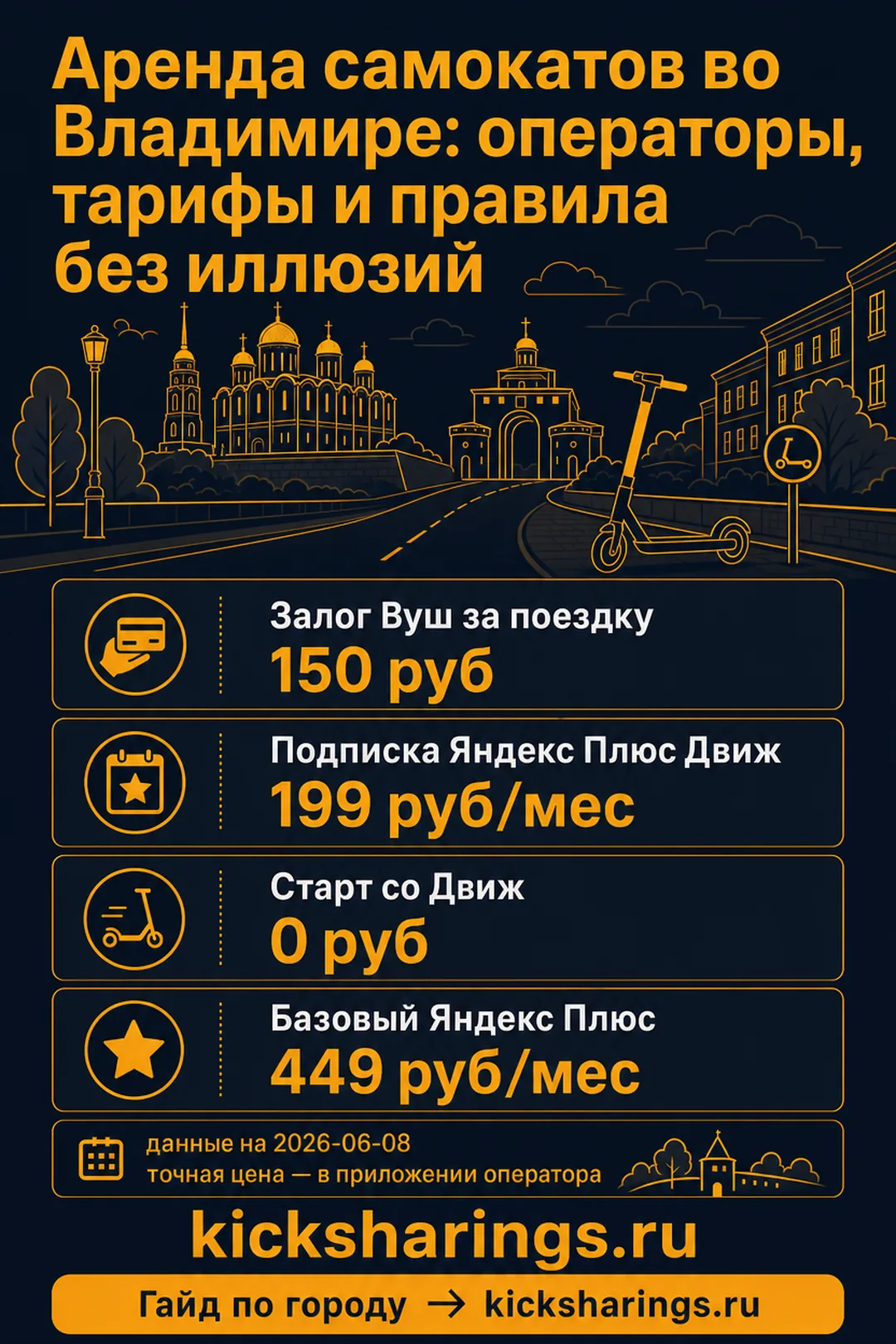 Аренда самокатов во Владимире: операторы, тарифы и правила без иллюзий

Залог Вуш за поездку
150 руб

Подписка Яндекс Плюс Движ
199 руб/мес

Старт со Движ
0 руб

Базовый Яндекс Плюс
449 руб/мес

данные на 2026-06-08
точная цена — в приложении оператора

kicksharings.ru

Гайд по городу → kicksharings.ru