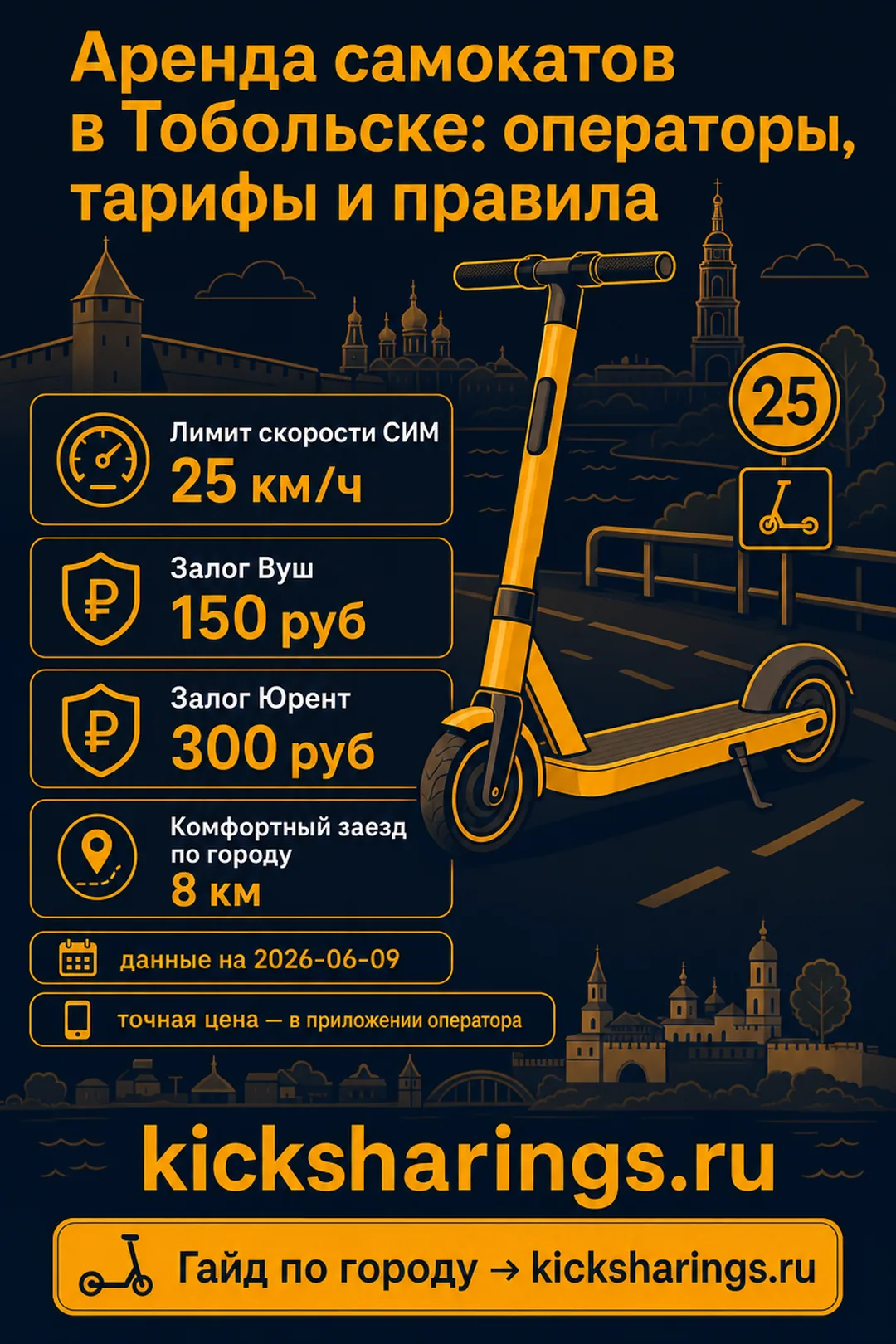 Аренда самокатов в Тобольске: операторы, тарифы и правила

25

Лимит скорости СИМ
25 км/ч

Залог Вуш
150 руб

Залог Юрент
300 руб

Комфортный заезд по городу
8 км

данные на 2026-06-09

точная цена — в приложении оператора

kicksharings.ru

Гайд по городу → kicksharings.ru