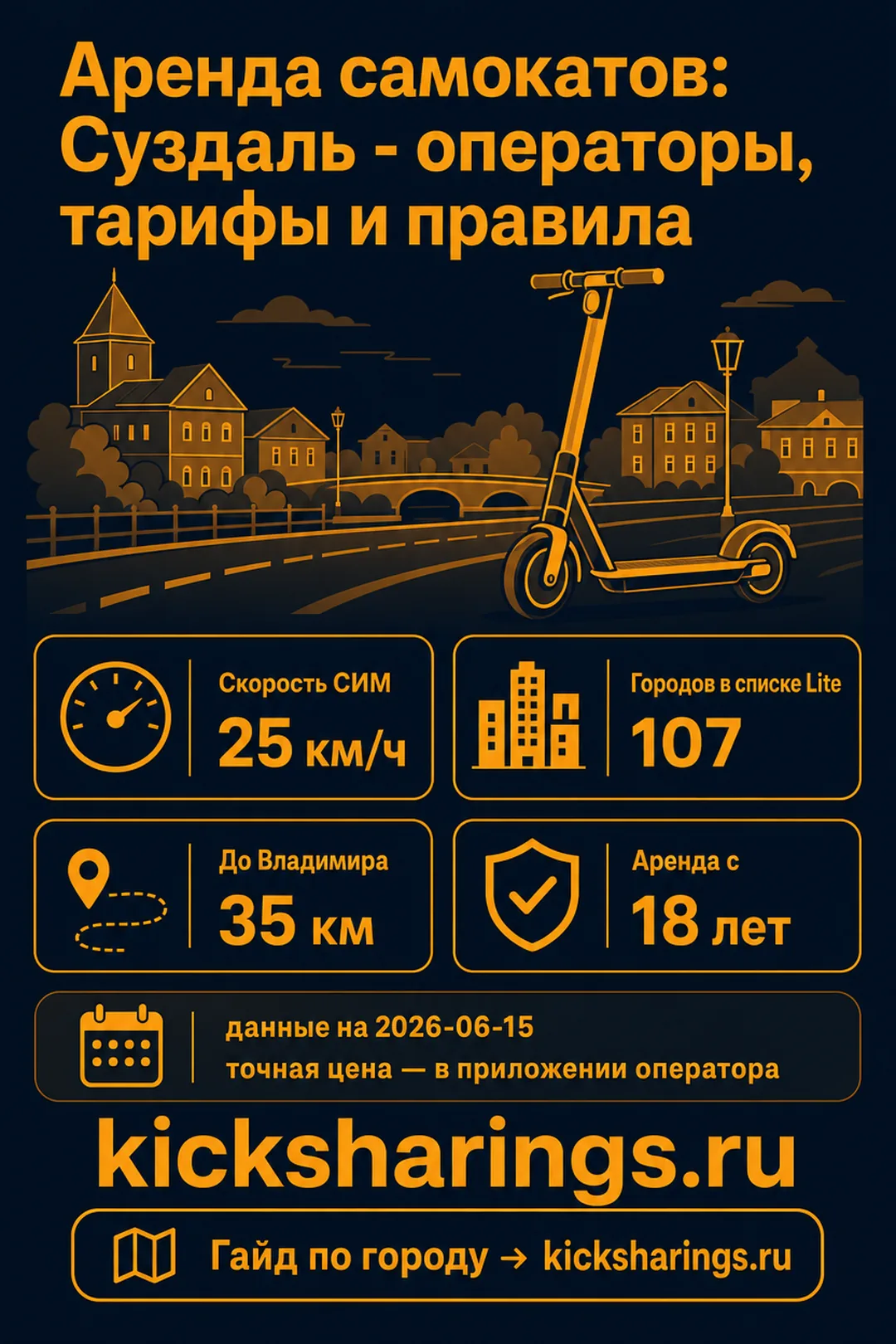 Аренда самокатов: Суздаль - операторы, тарифы и правила

Скорость СИМ
25 км/ч

Городов в списке Lite
107

До Владимира
35 км

Аренда с
18 лет

данные на 2026-06-15
точная цена — в приложении оператора

kicksharings.ru

Гайд по городу → kicksharings.ru