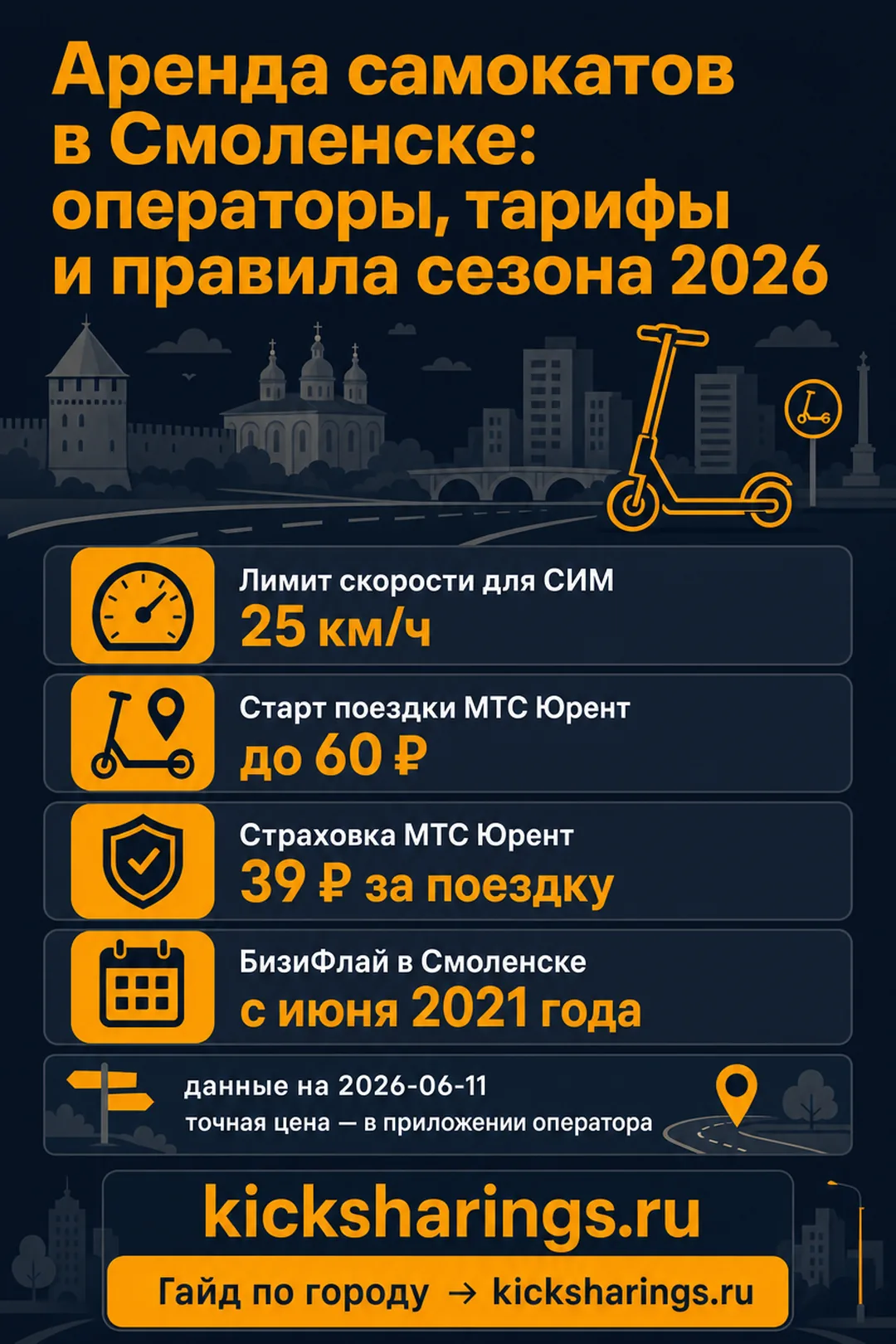 Аренда самокатов в Смоленске: операторы, тарифы и правила сезона 2026

Лимит скорости для СИМ
25 км/ч

Старт поездки МТС Юрент
до 60 ₽

Страховка МТС Юрент
39 ₽ за поездку

БизиФлай в Смоленске
с июня 2021 года

данные на 2026-06-11
точная цена — в приложении оператора

kicksharings.ru

Гайд по городу → kicksharings.ru