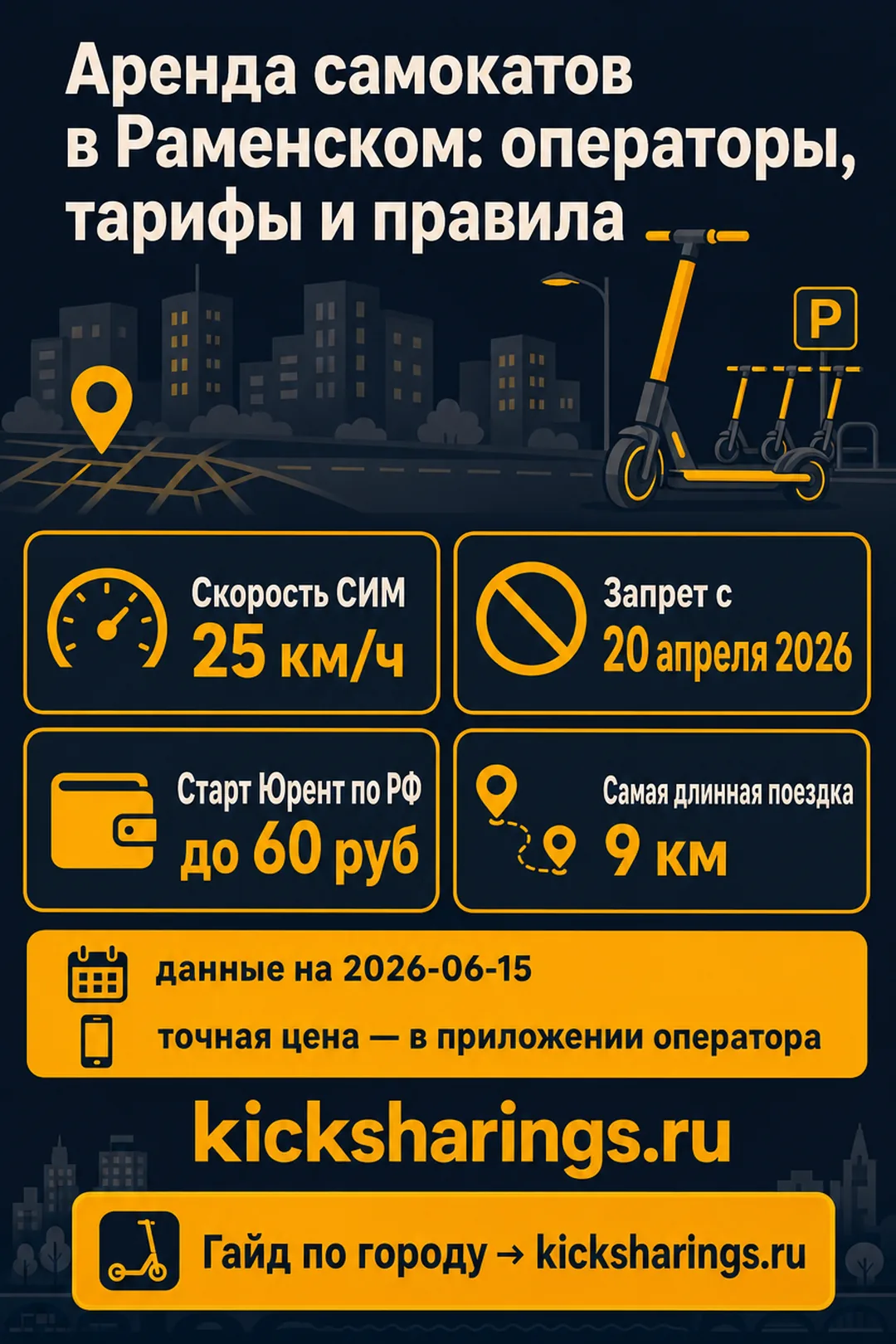 Аренда самокатов в Раменском: операторы, тарифы и правила

P

Скорость СИМ
25 км/ч

Запрет с
20 апреля 2026

Старт Юрент по РФ
до 60 руб

Самая длинная поездка
9 км

данные на 2026-06-15

точная цена — в приложении оператора

kicksharings.ru

Гайд по городу → kicksharings.ru