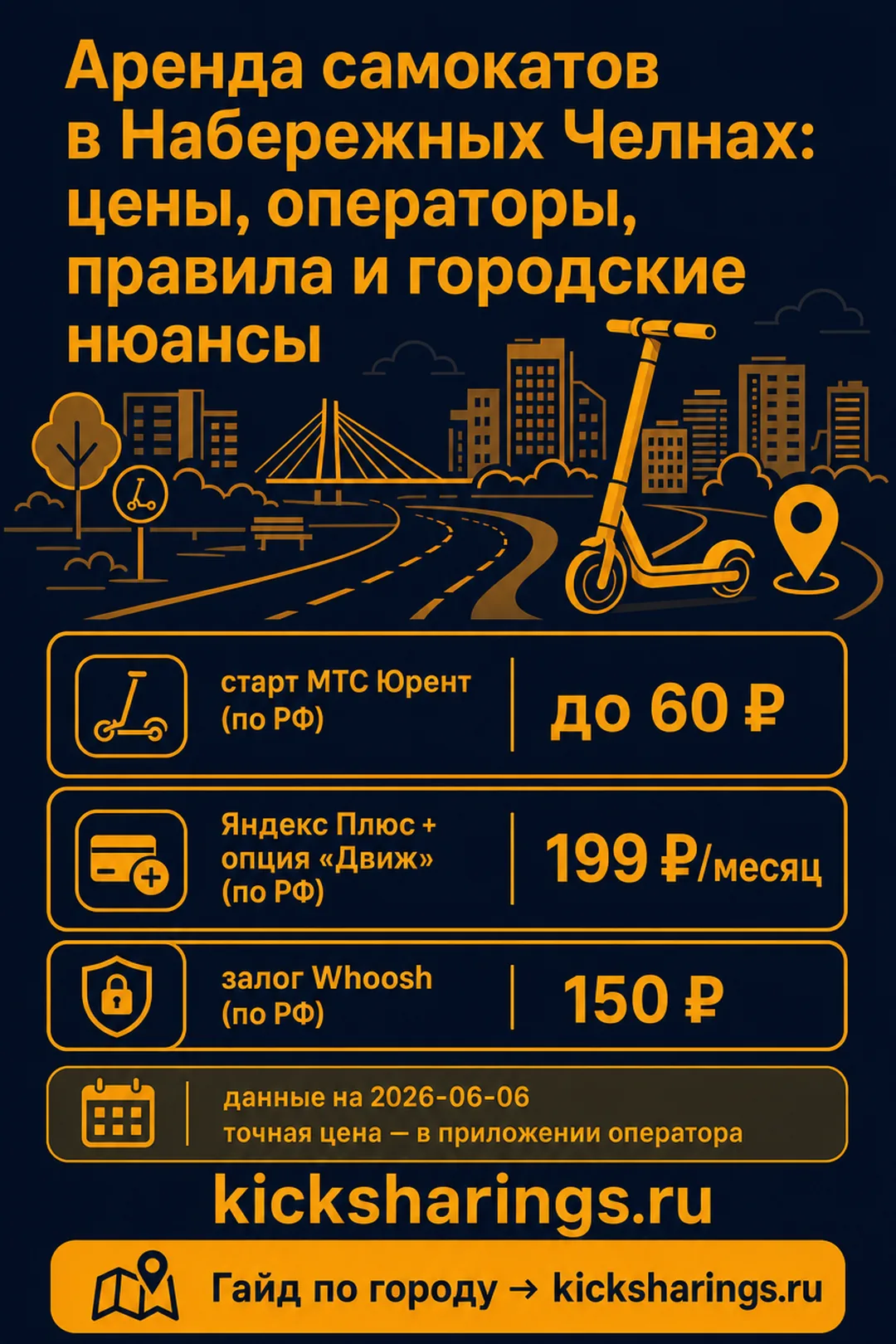 Аренда самокатов в Набережных Челнах: цены, операторы, правила и городские нюансы

старт МТС Юрент (по РФ)

до 60 ₽

Яндекс Плюс + опция «Движ» (по РФ)

199 ₽/месяц

залог Whoosh (по РФ)

150 ₽

данные на 2026-06-06
точная цена — в приложении оператора

kicksharings.ru

Гайд по городу → kicksharings.ru