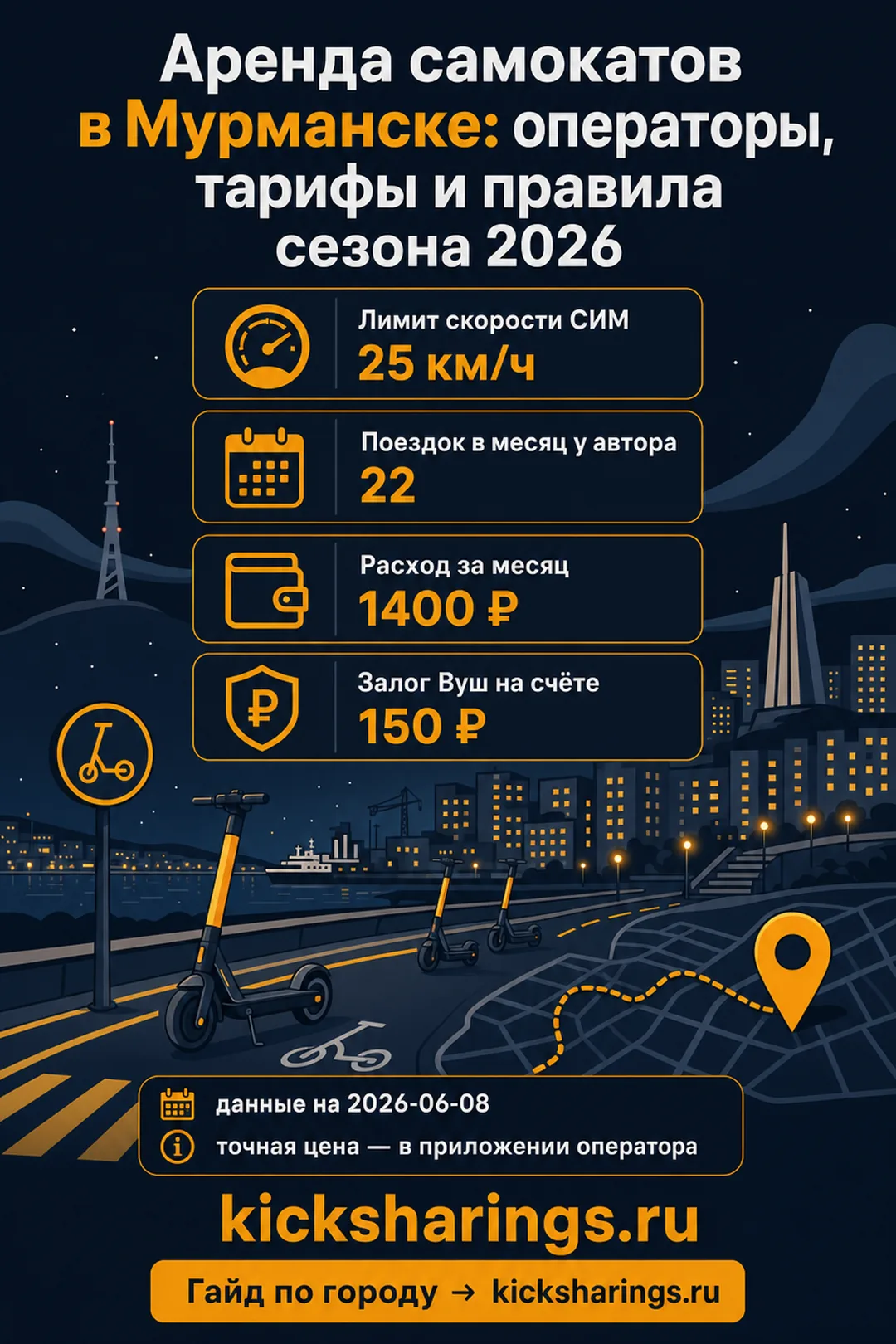 Аренда самокатов в Мурманске: операторы, тарифы и правила сезона 2026

Лимит скорости СИМ
25 км/ч

Поездок в месяц у автора
22

Расход за месяц
1400 ₽

Залог Вуш на счёте
150 ₽

данные на 2026-06-08
точная цена — в приложении оператора

kicksharings.ru

Гайд по городу → kicksharings.ru