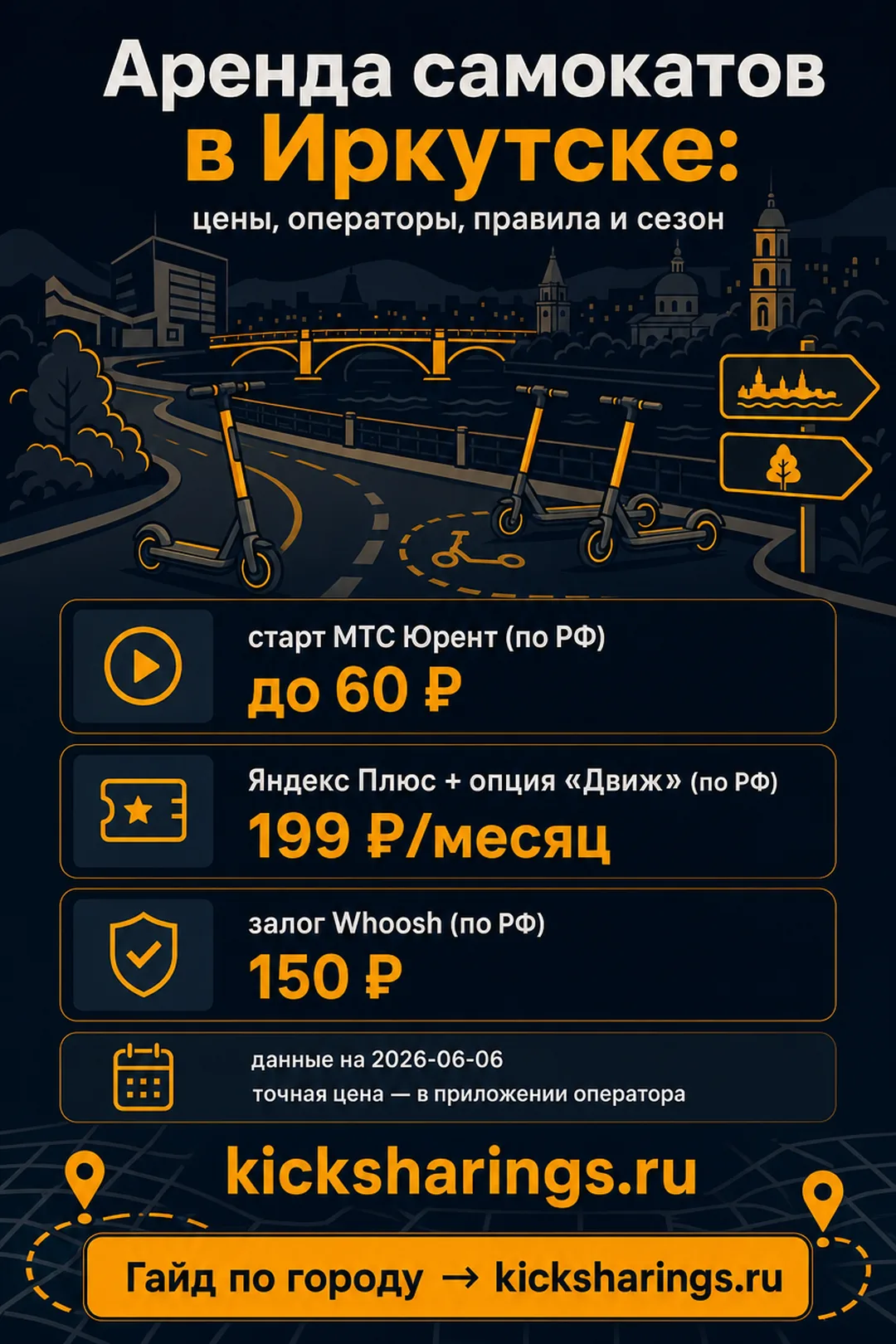 Аренда самокатов в Иркутске:

цены, операторы, правила и сезон

старт МТС Юрент (по РФ)
до 60 ₽

Яндекс Плюс + опция «Движ» (по РФ)
199 ₽/месяц

залог Whoosh (по РФ)
150 ₽

данные на 2026-06-06
точная цена — в приложении оператора

kicksharings.ru

Гайд по городу → kicksharings.ru