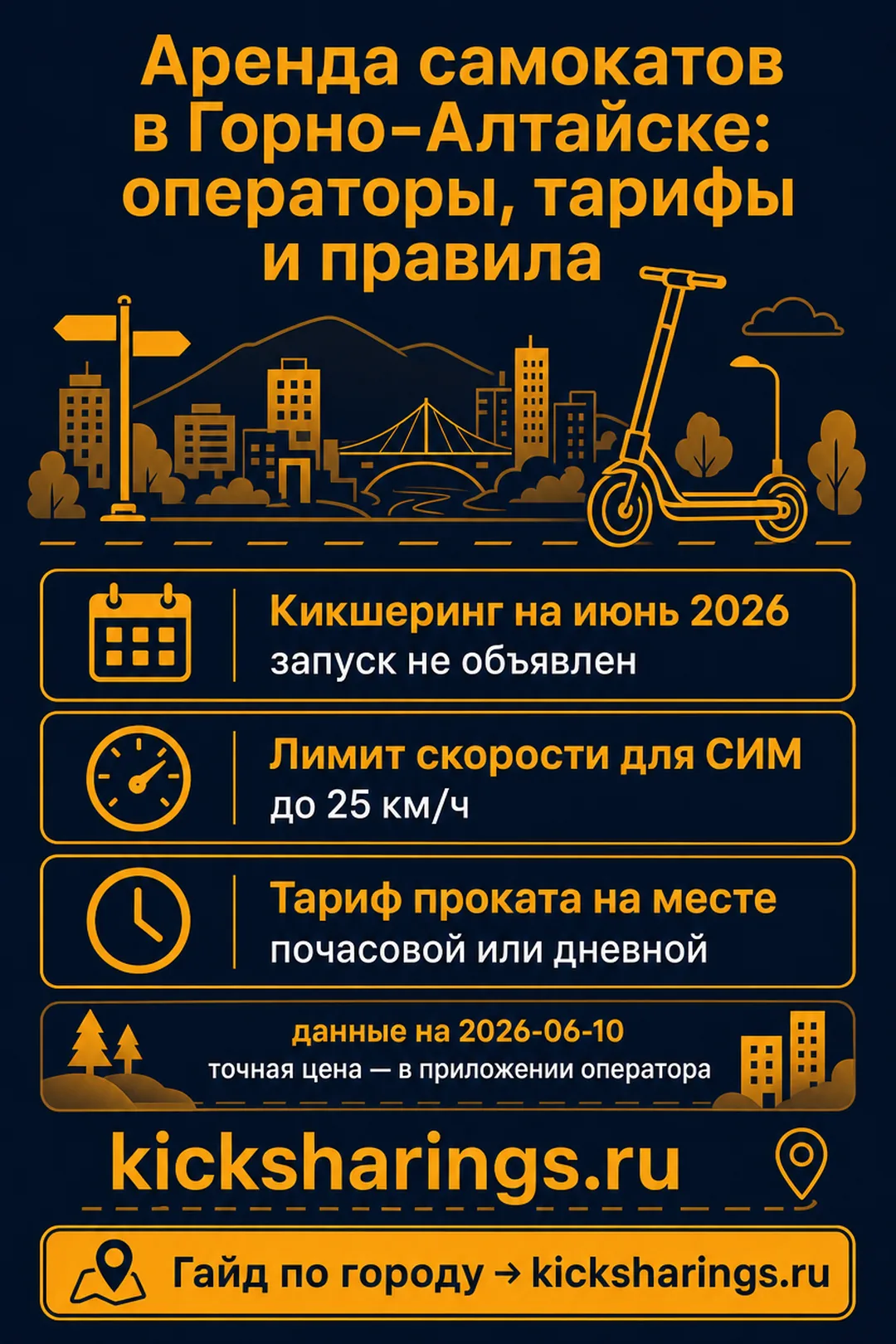 Аренда самокатов в Горно-Алтайске: операторы, тарифы и правила

Кикшеринг на июнь 2026
запуск не объявлен

Лимит скорости для СИМ
до 25 км/ч

Тариф проката на месте
почасовой или дневной

данные на 2026-06-10
точная цена — в приложении оператора

kicksharings.ru

Гайд по городу → kicksharings.ru