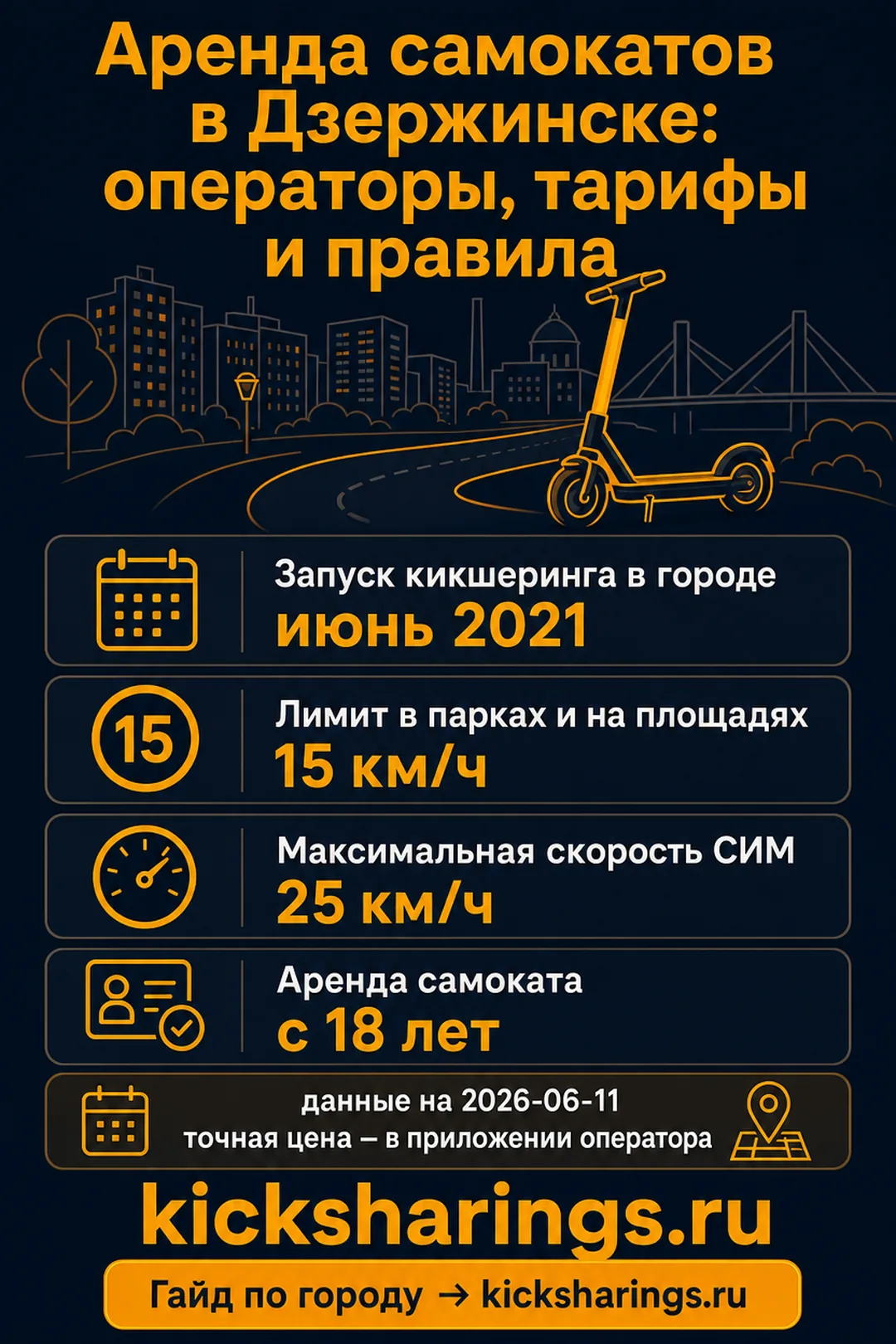 Аренда самокатов в Дзержинске: операторы, тарифы и правила

Запуск кикшеринга в городе
июнь 2021

15

Лимит в парках и на площадях
15 км/ч

Максимальная скорость СИМ
25 км/ч

Аренда самоката
с 18 лет

данные на 2026-06-11
точная цена – в приложении оператора

kicksharings.ru

Гайд по городу → kicksharings.ru