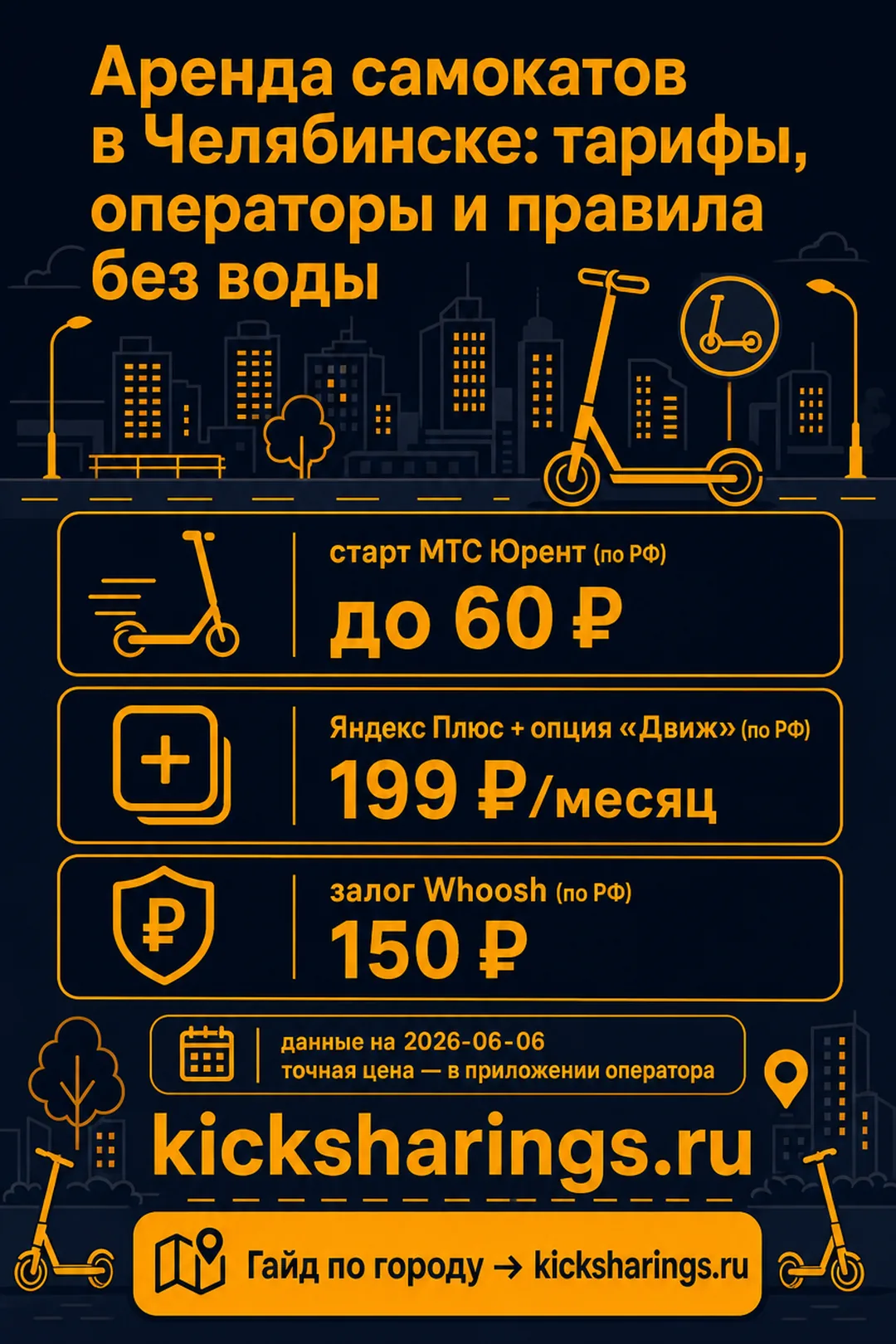 Аренда самокатов в Челябинске: тарифы, операторы и правила без воды

старт МТС Юрент (по РФ)
до 60 ₽

Яндекс Плюс + опция «Движ» (по РФ)
199 ₽/месяц

залог Whoosh (по РФ)
150 ₽

данные на 2026-06-06
точная цена — в приложении оператора

kicksharings.ru

Гайд по городу → kicksharings.ru