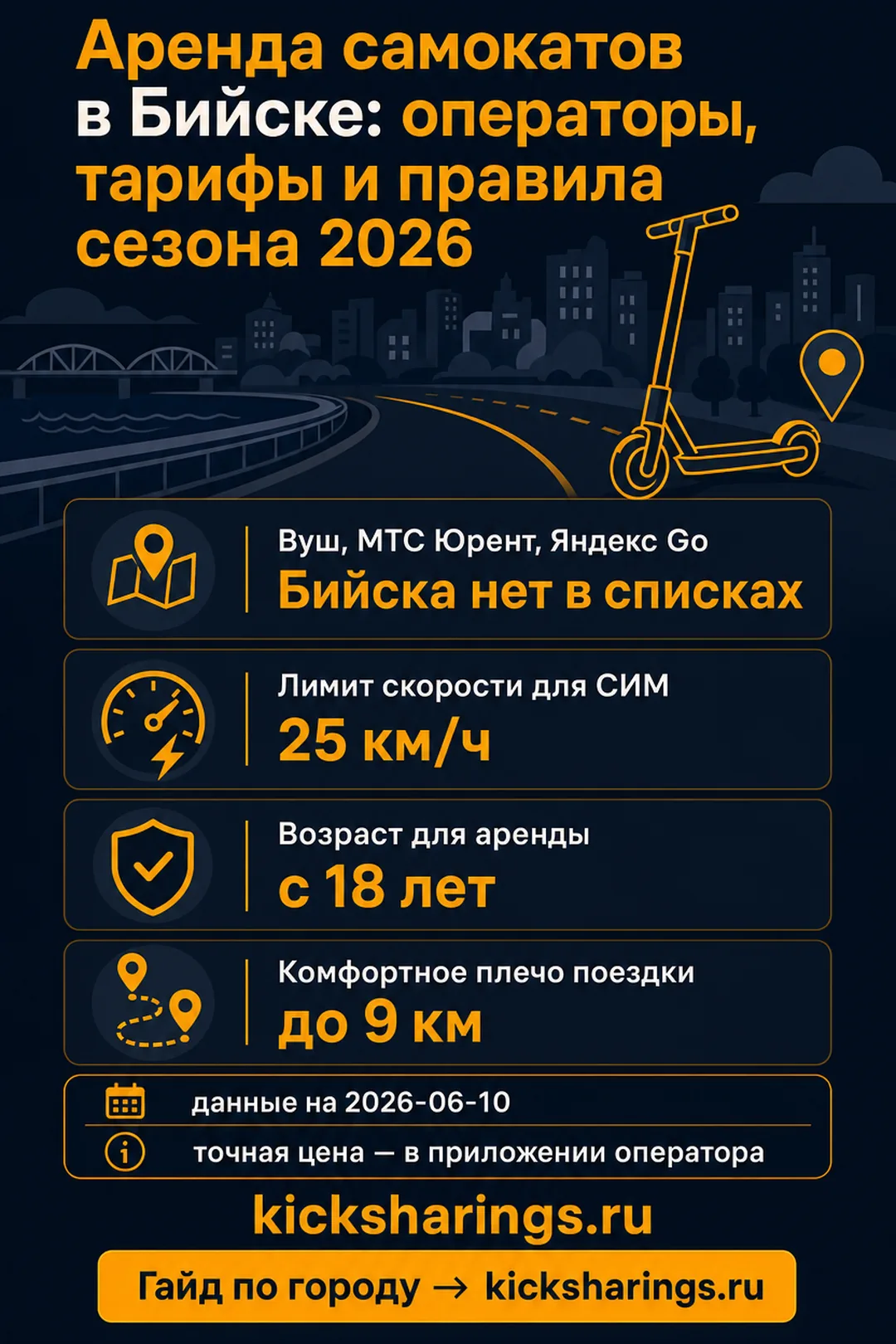 Аренда самокатов в Бийске: операторы, тарифы и правила сезона 2026

Вуш, МТС Юрент, Яндекс Go
Бийска нет в списках

Лимит скорости для СИМ
25 км/ч

Возраст для аренды
с 18 лет

Комфортное плечо поездки
до 9 км

данные на 2026-06-10

точная цена — в приложении оператора

kicksharings.ru

Гайд по городу → kicksharings.ru